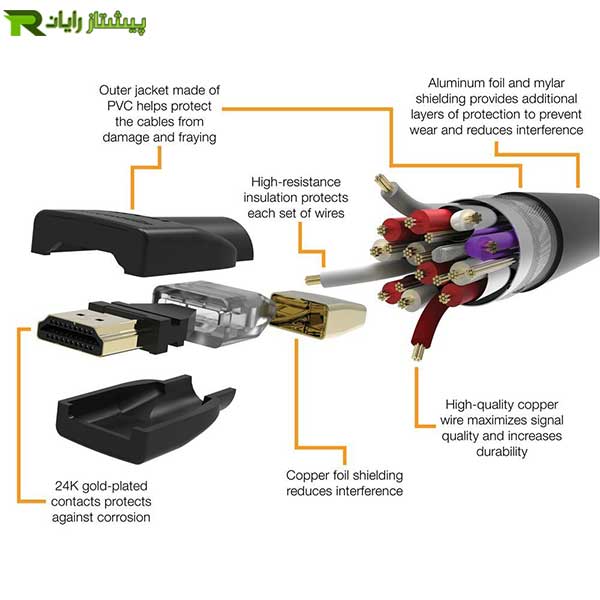 R پیشتاز رایان

Outer jacket made of PVC helps protect the cables from damage and fraying

Aluminum foil and mylar shielding provides additional layers of protection to prevent wear and reduces interference

High-resistance insulation protects each set of wires

High-quality copper wire maximizes signal quality and increases durability

Copper foil shielding reduces interference

24K gold-plated contacts protects against corrosion